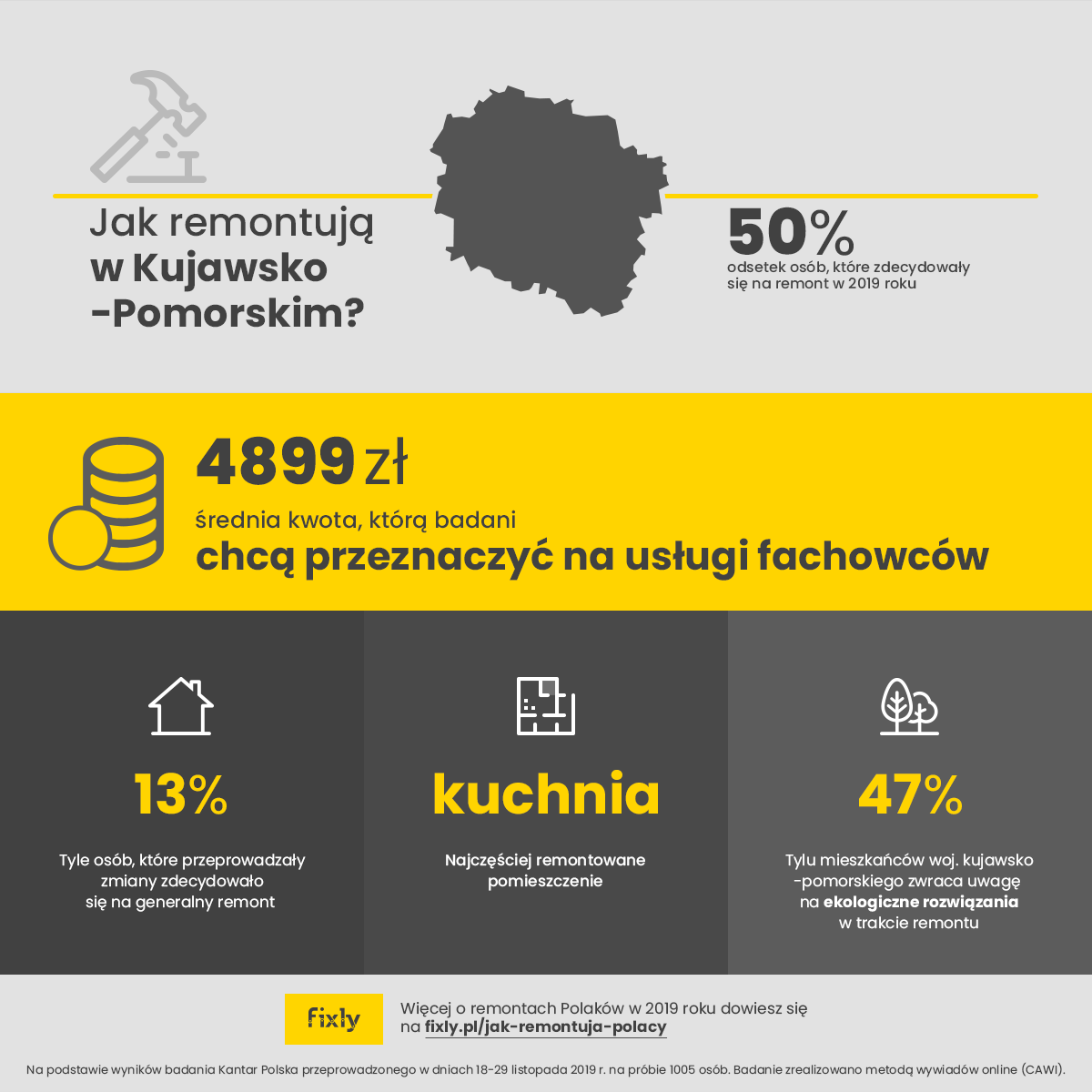 Jak remontują w Kujawsko -Pomorskim?

50%
odsetek osób, które zdecydowały się na remont w 2019 roku

4899 zł
średnia kwota, którą badani
chcą przeznaczyć na usługi fachowców

13%
Tyle osób, które przeprowadzały zmiany zdecydowało się na generalny remont

kuchnia
Najczęściej remontowane pomieszczenie

47%
Tylu mieszkańców woj. kujawsko -pomorskiego zwraca uwagę na ekologiczne rozwiązania w trakcie remontu

fixly
Więcej o remontach Polaków w 2019 roku dowiesz się na fixly.pl/jak-remontuja-polacy

Na podstawie wyników badania Kantar Polska przeprowadzonego w dniach 18-29 listopada 2019 r. na próbie 1005 osób. Badanie zrealizowano metodą wywiadów online (CAWI).